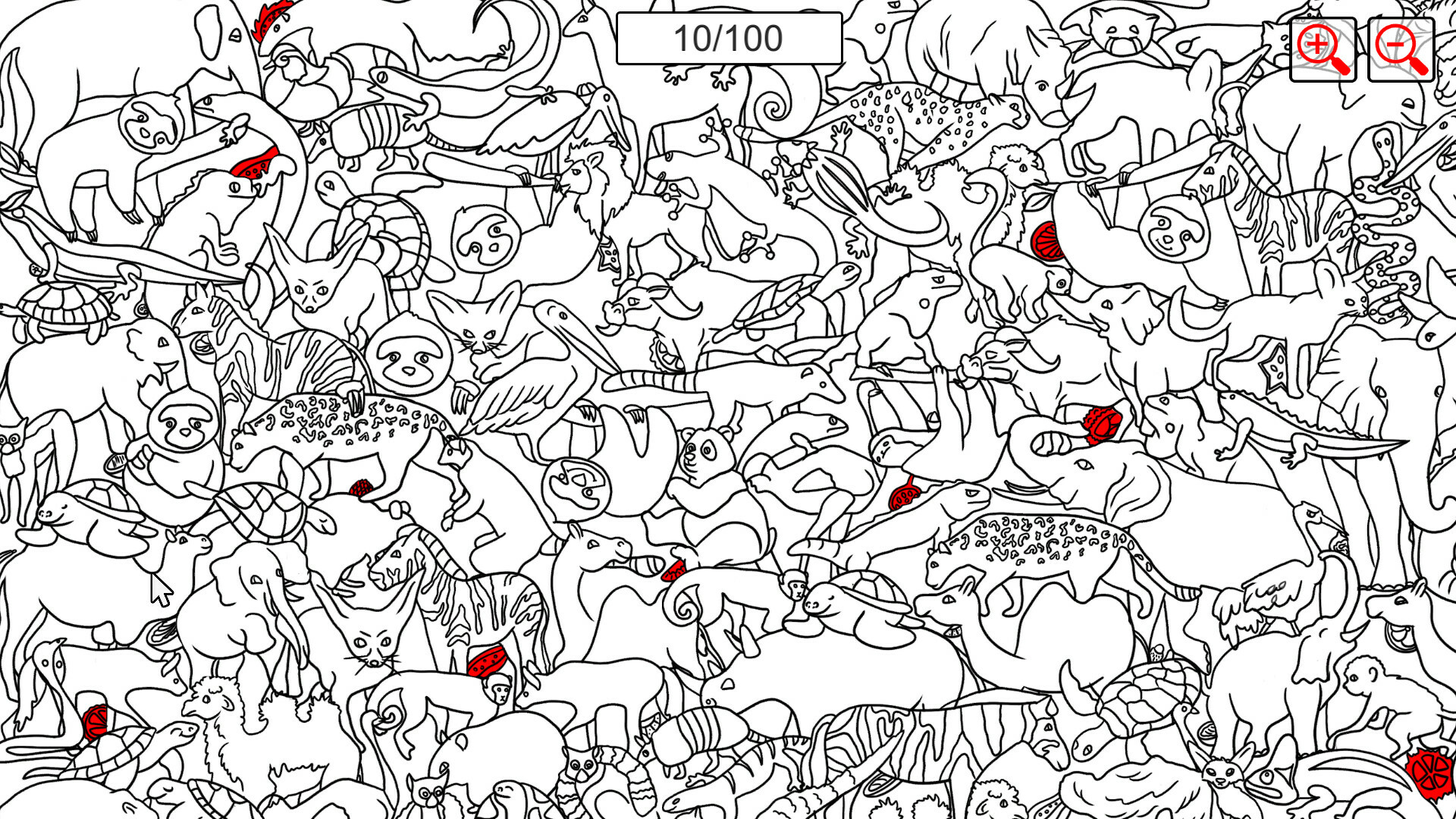 10/100