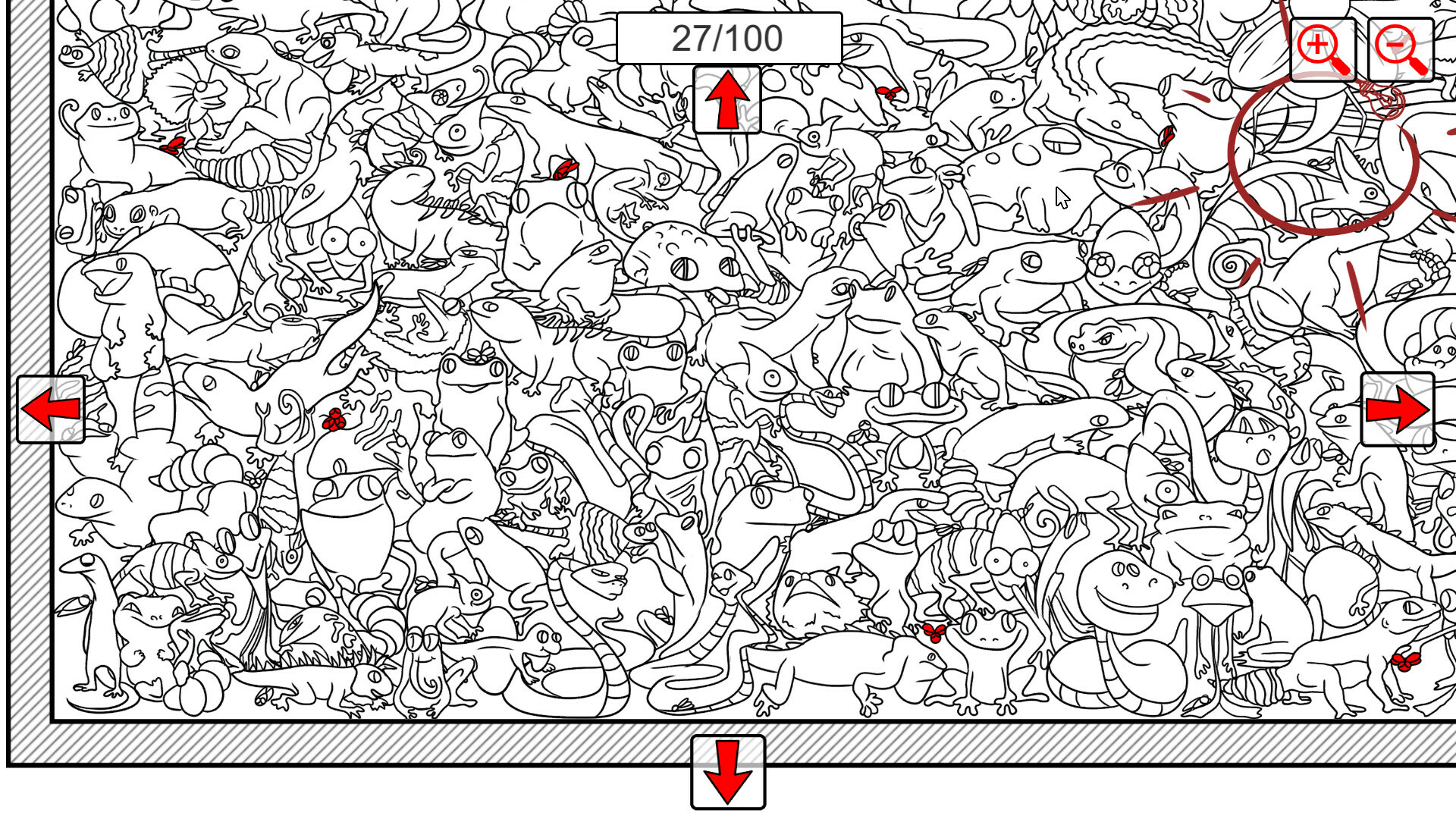 27/100