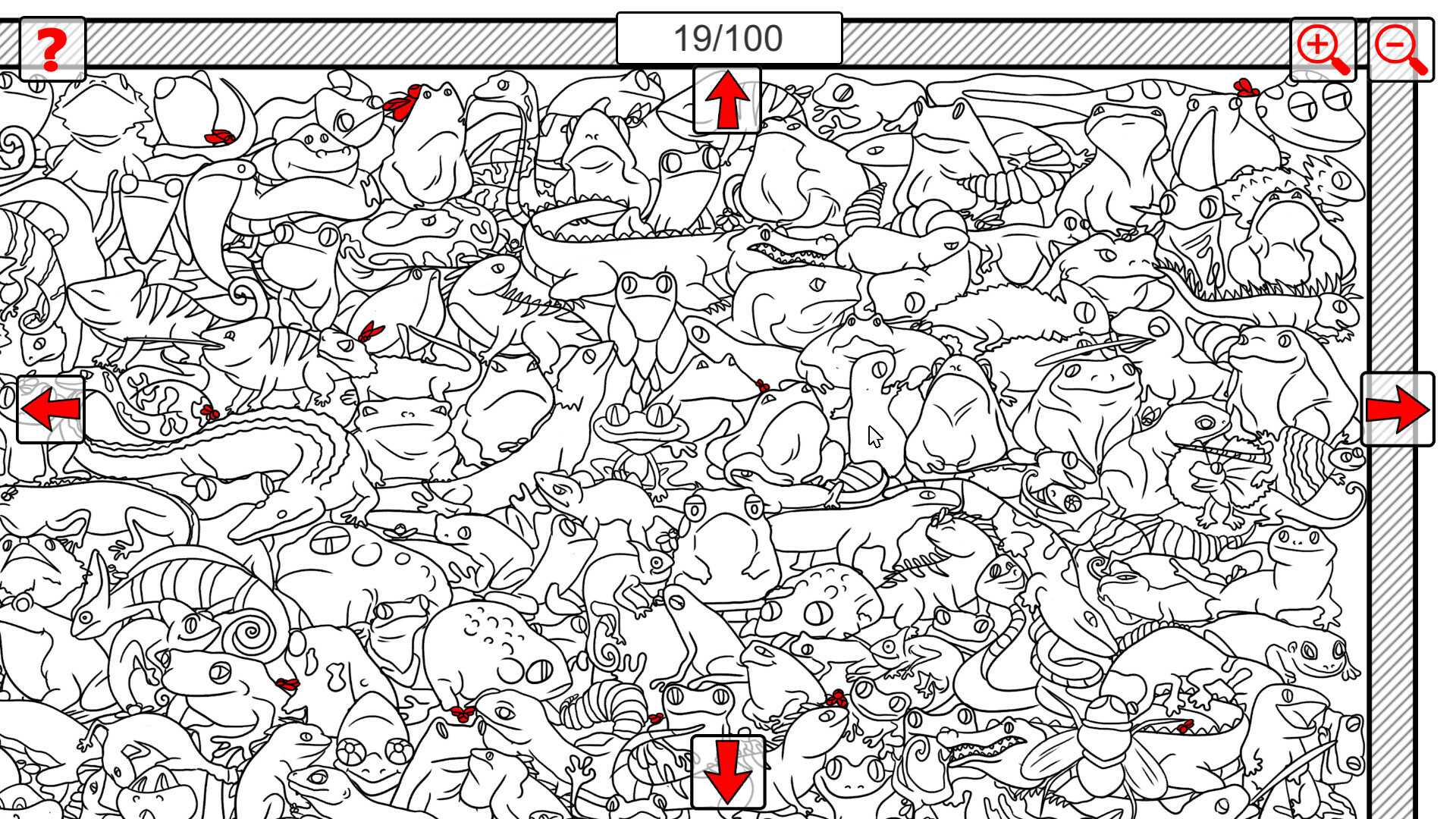 ?

19/100