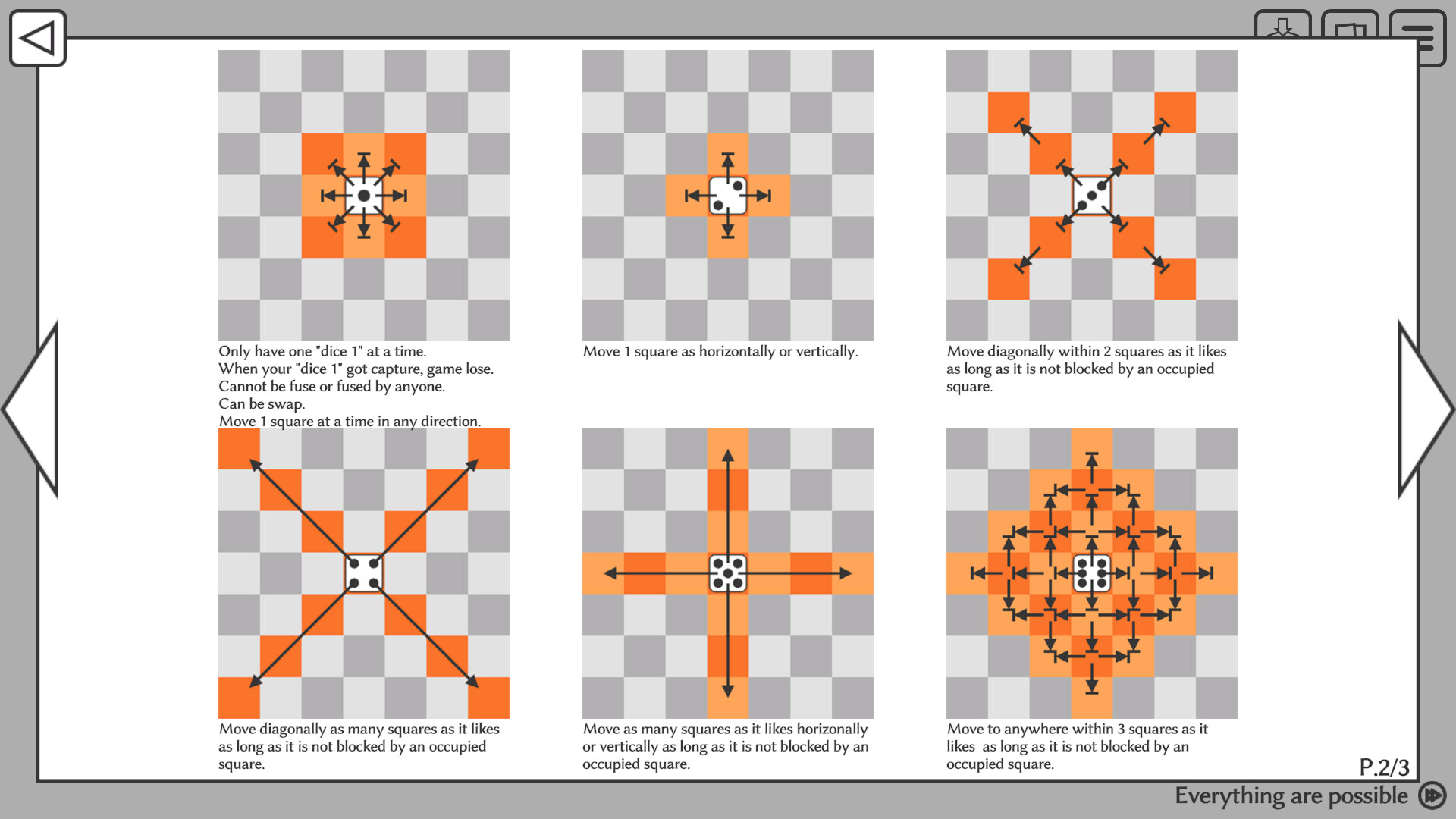 Only have one "dice 1" at a time.
When your "dice 1" got capture, game lose.
Cannot be fuse or fused by anyone.
Can be swap.
Move 1 square at a time in any direction.

Move 1 square as horizontally or vertically.

Move diagonally within 2 squares as it likes as long as it is not blocked by an occupied square.

Move diagonally as many squares as it likes as long as it is not blocked by an occupied square.

Move as many squares as it likes horizontally or vertically as long as it is not blocked by an occupied square.

Move to anywhere within 3 squares as it likes as long as it is not blocked by an occupied square.

P.2/3

Everything are possible