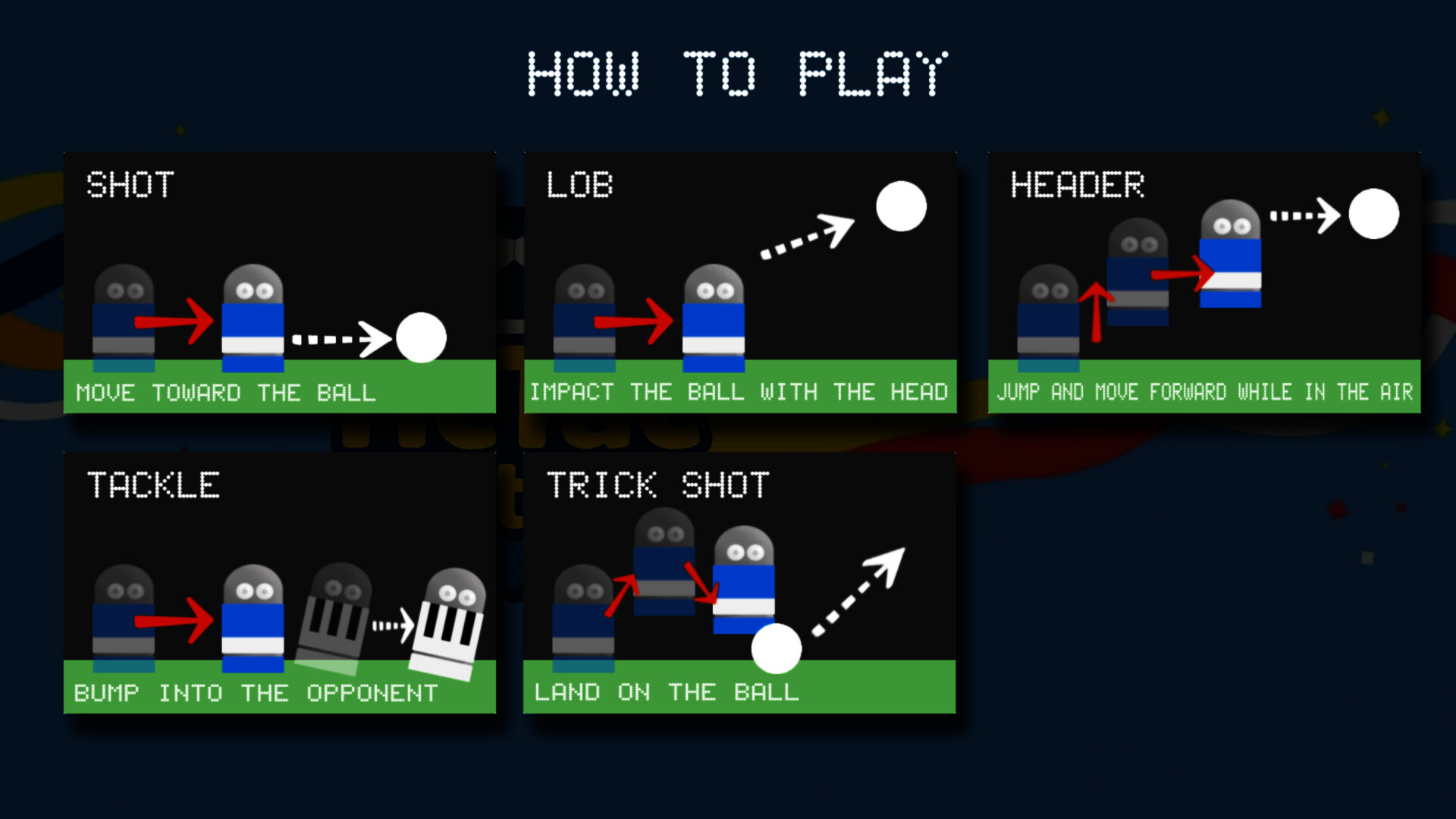 HOW TO PLAY

SHOT

MOVE TOWARD THE BALL

LOB

IMPACT THE BALL WITH THE HEAD

HEADER

JUMP AND MOVE FORWARD WHILE IN THE AIR

TACKLE

BUMP INTO THE OPPONENT

TRICK SHOT

LAND ON THE BALL